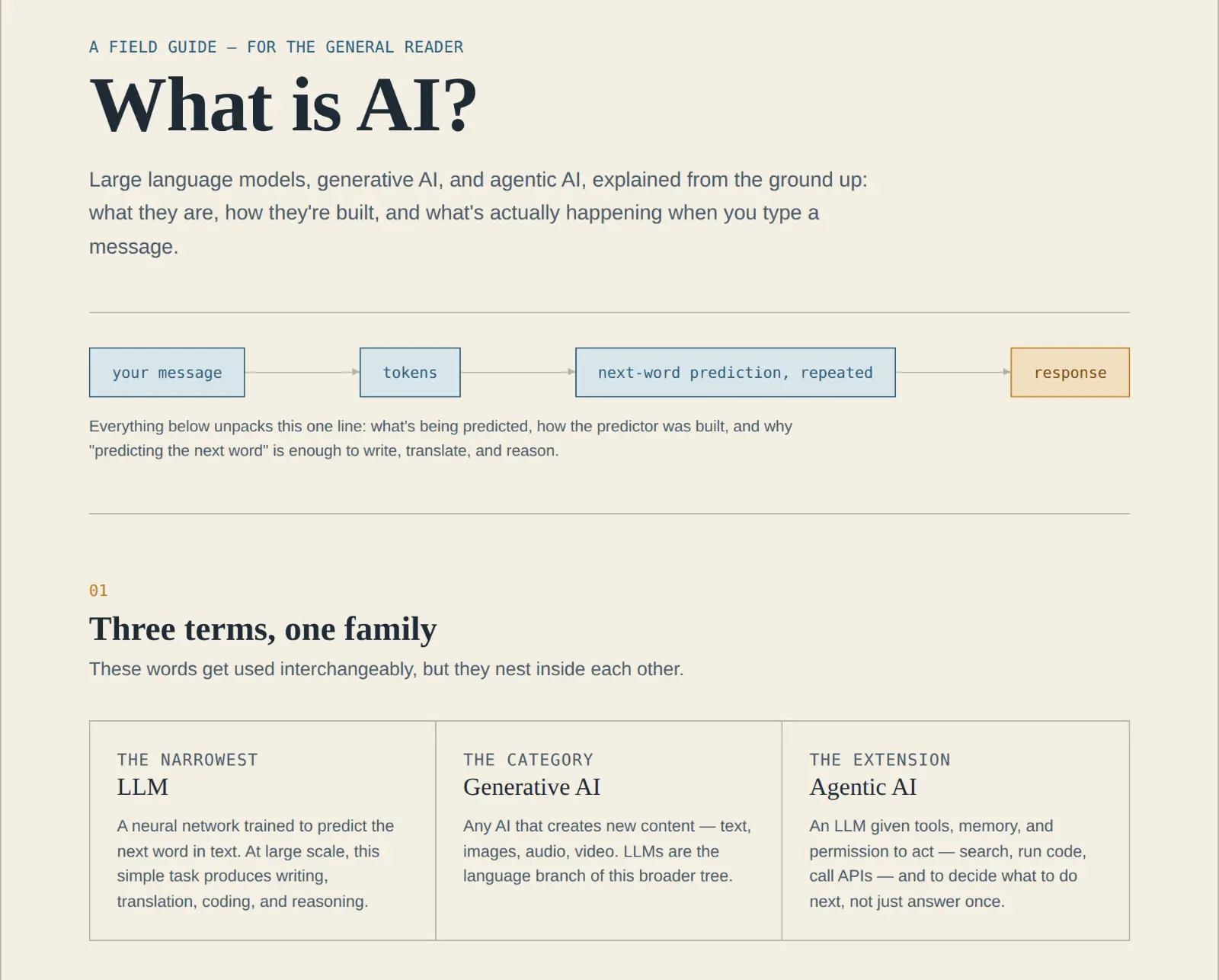 A FIELD GUIDE — FOR THE GENERAL READER

What is AI?

Large language models, generative AI, and agentic AI, explained from the ground up: what they are, how they're built, and what's actually happening when you type a message.

your message

tokens

next-word prediction, repeated

response

Everything below unpacks this one line: what's being predicted, how the predictor was built, and why "predicting the next word" is enough to write, translate, and reason.

01

Three terms, one family

These words get used interchangeably, but they nest inside each other.

THE NARROWEST
LLM

A neural network trained to predict the next word in text. At large scale, this simple task produces writing, translation, coding, and reasoning.

THE CATEGORY
Generative AI

Any AI that creates new content — text, images, audio, video. LLMs are the language branch of this broader tree.

THE EXTENSION
Agentic AI

An LLM given tools, memory, and permission to act — search, run code, call APIs — and to decide what to do next, not just answer once.